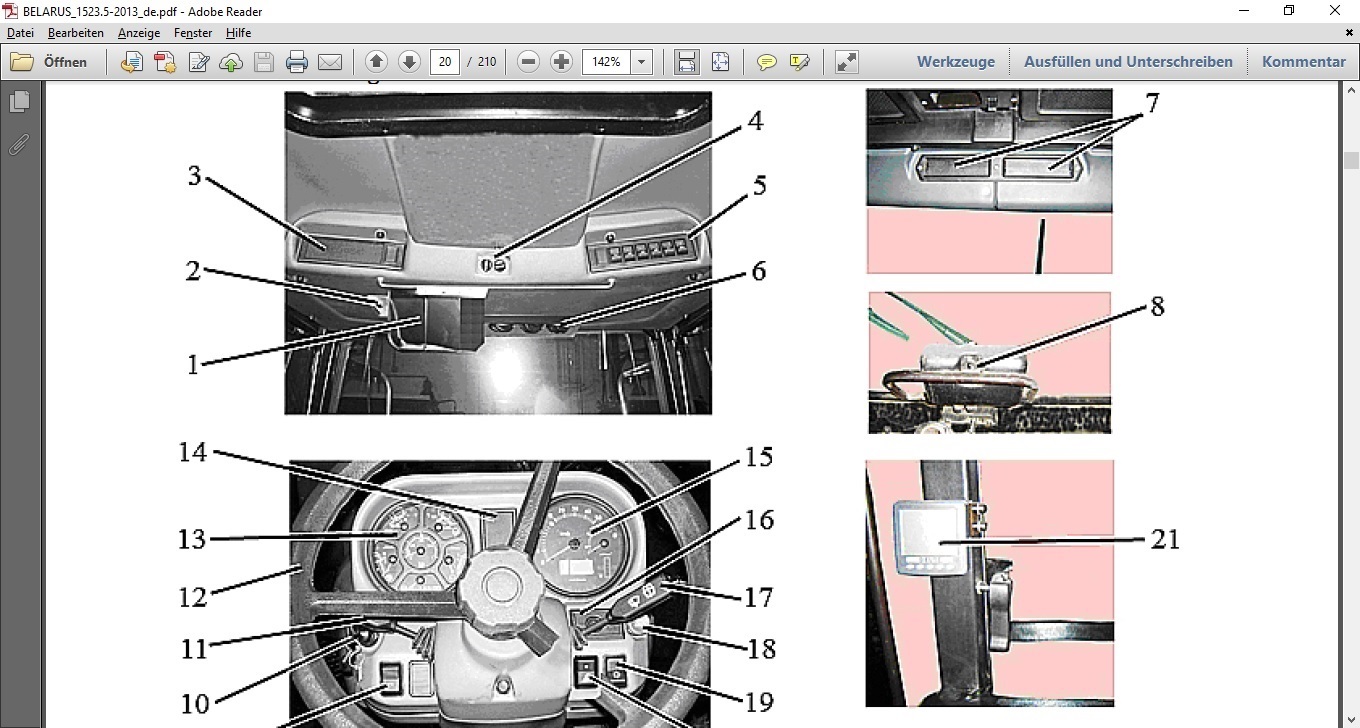 BELARUS_1523.5-2013_de.pdf - Adobe Reader

Datei Bearbeiten Anzeige Fenster Hilfe

Öffnen 20 / 210 142% Werkzeuge Ausfüllen und Unterschreiben Kommentar

3
4
5
2
6
1
7
8
14
15
13
16
12
17
11
18
10
19
21